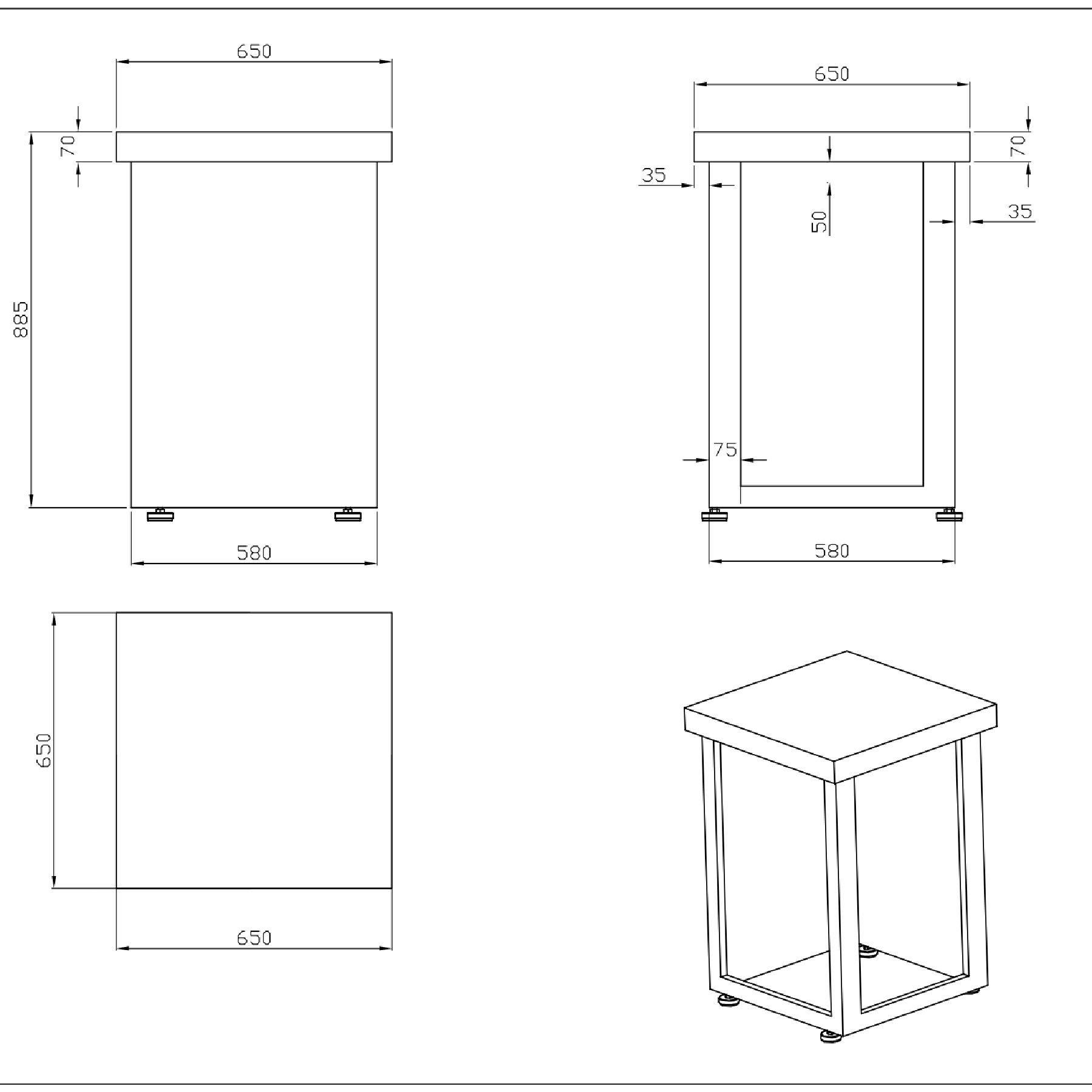 650

70

885

580

650

70

35

50

35

75

580

650

650